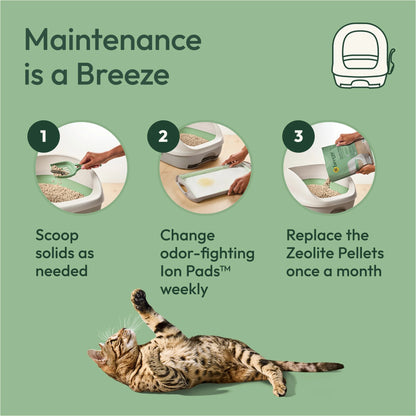 Maintenance is a Breeze

1

Scoop solids as needed

2

Change odor-fighting Ion Pads™ weekly

3

Replace the Zeolite Pellets once a month