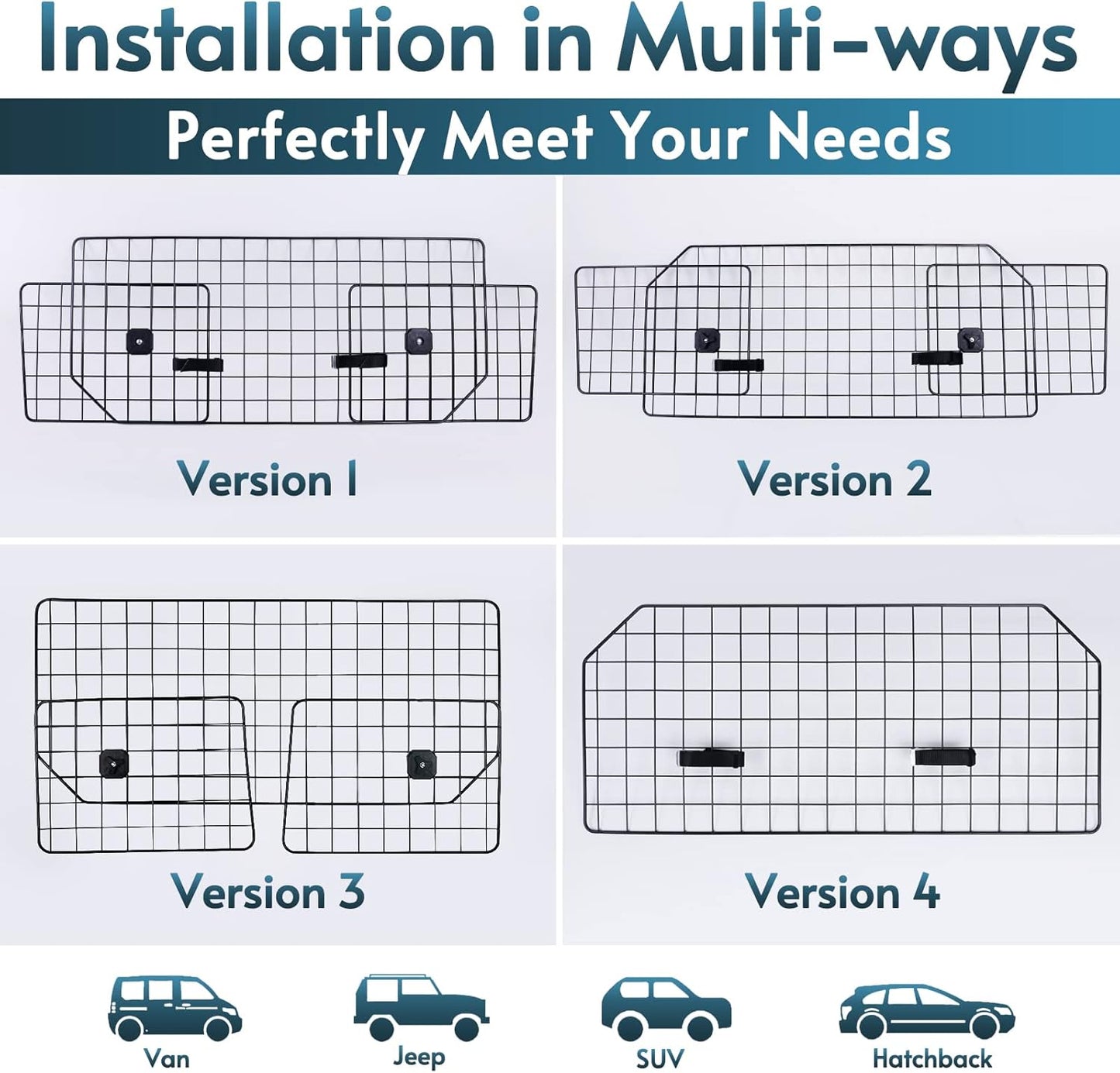 Installation in Multi-ways

Perfectly Meet Your Needs

Version 1

Version 2

Version 3

Version 4

Van

Jeep

SUV

Hatchback