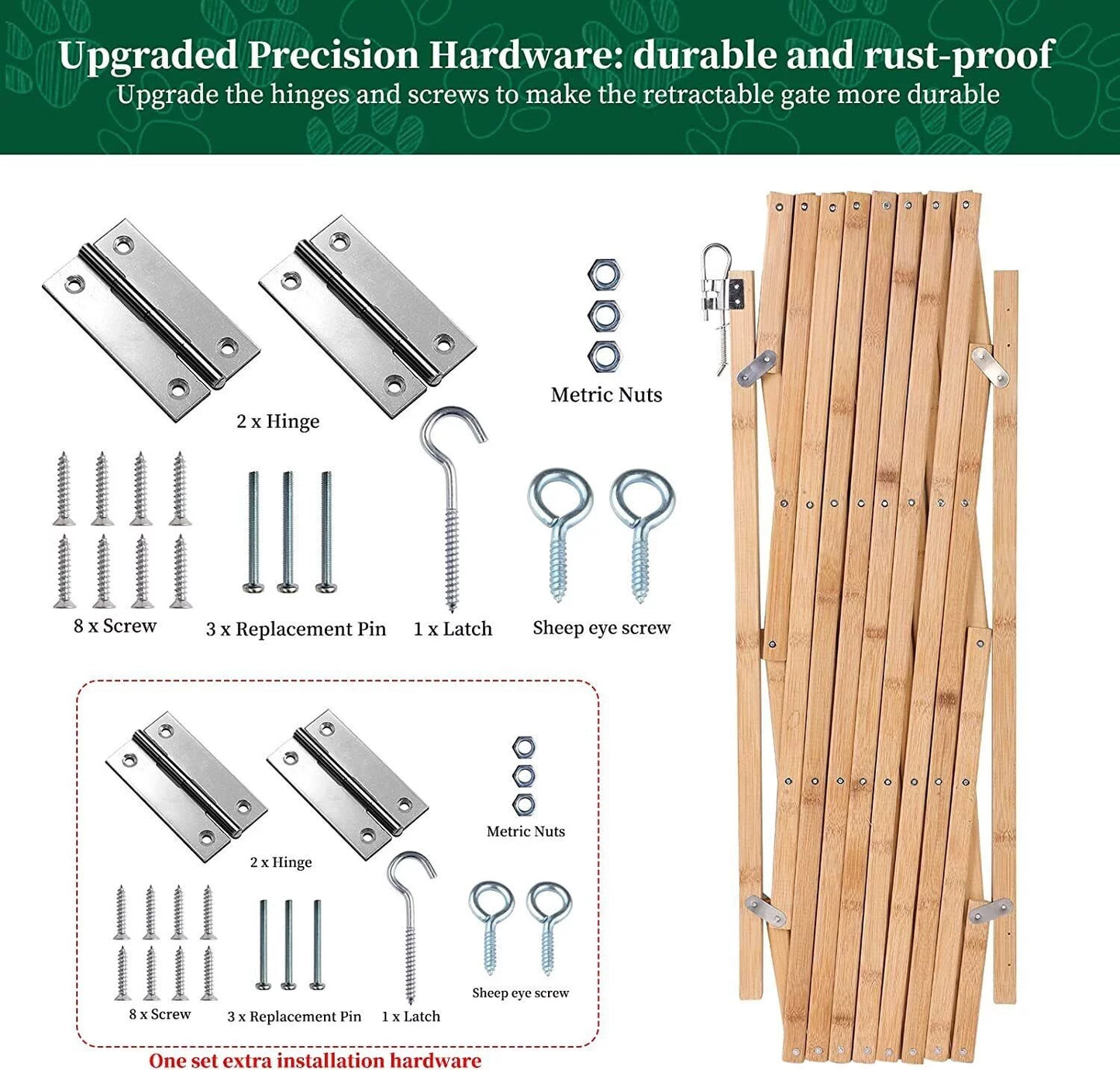 Upgraded Precision Hardware: durable and rust-proof
Upgrade the hinges and screws to make the retractable gate more durable

2 x Hinge

Metric Nuts

8 x Screw

3 x Replacement Pin

1 x Latch

Sheep eye screw

2 x Hinge

Metric Nuts

8 x Screw

3 x Replacement Pin

1 x Latch

Sheep eye screw

One set extra installation hardware