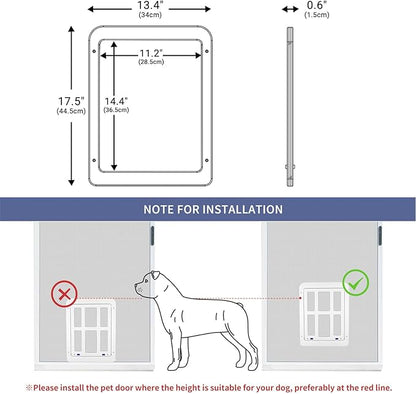 13.4"
(34cm)

0.6"
(1.5cm)

11.2"
(28.5cm)

17.5"
(44.5cm)

14.4"
(36.5cm)

NOTE FOR INSTALLATION

※Please install the pet door where the height is suitable for your dog, preferably at the red line.