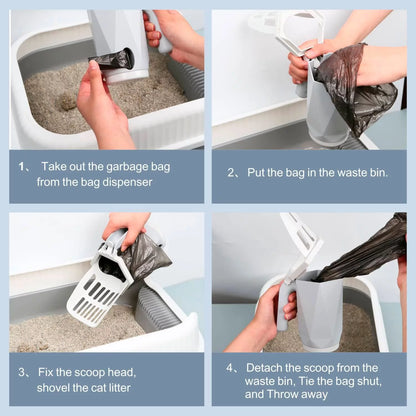 1、 Take out the garbage bag from the bag dispenser

2、 Put the bag in the waste bin.

3、 Fix the scoop head, shovel the cat litter

4、 Detach the scoop from the waste bin, Tie the bag shut, and Throw away