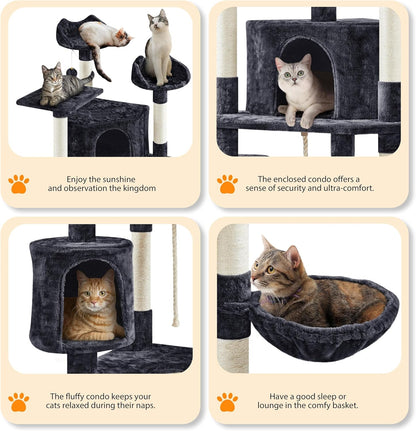 Enjoy the sunshine and observation the kingdom

The enclosed condo offers a sense of security and ultra-comfort.

The fluffy condo keeps your cats relaxed during their naps.

Have a good sleep or lounge in the comfy basket.