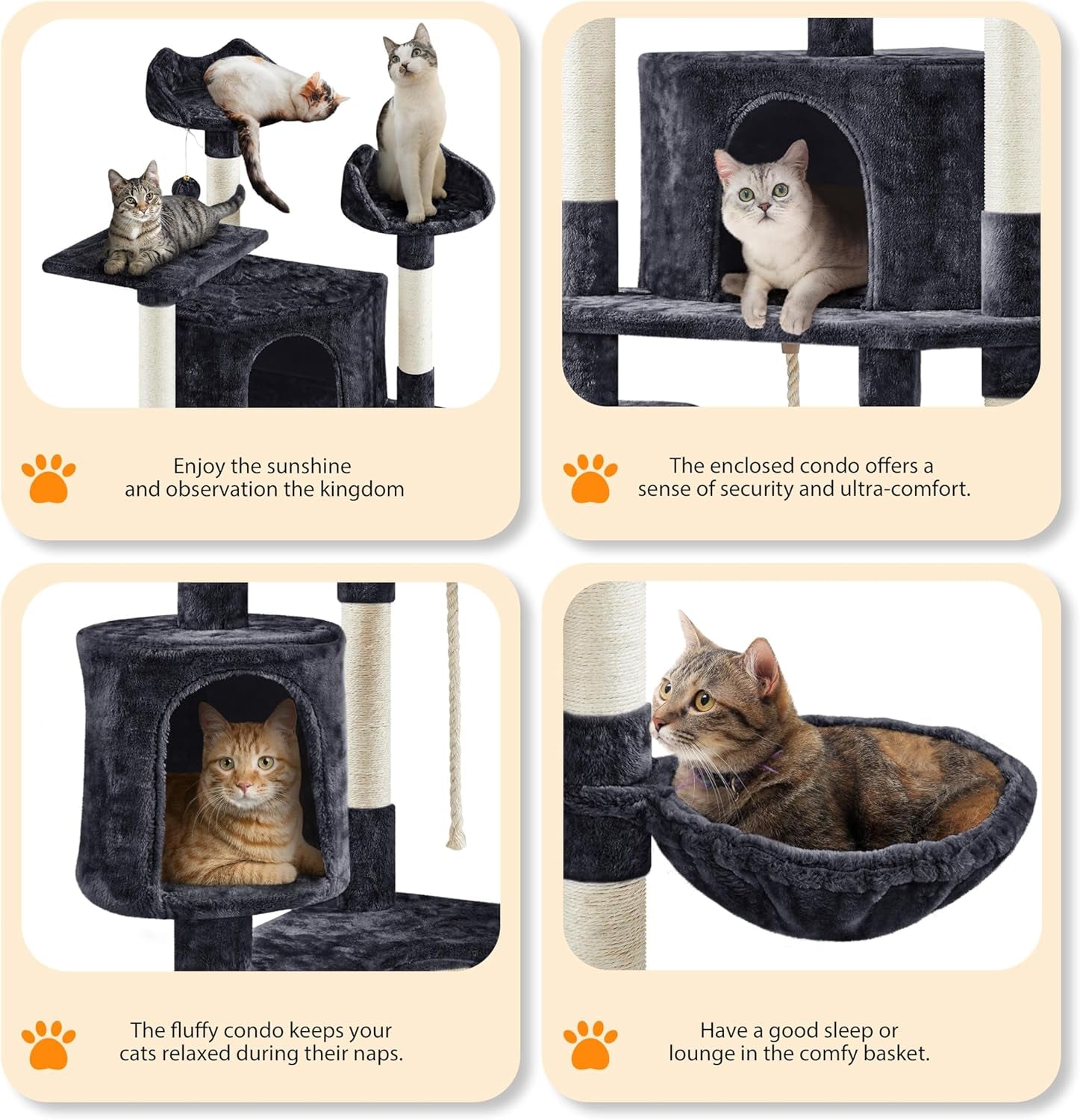 Enjoy the sunshine and observation the kingdom

The enclosed condo offers a sense of security and ultra-comfort.

The fluffy condo keeps your cats relaxed during their naps.

Have a good sleep or lounge in the comfy basket.