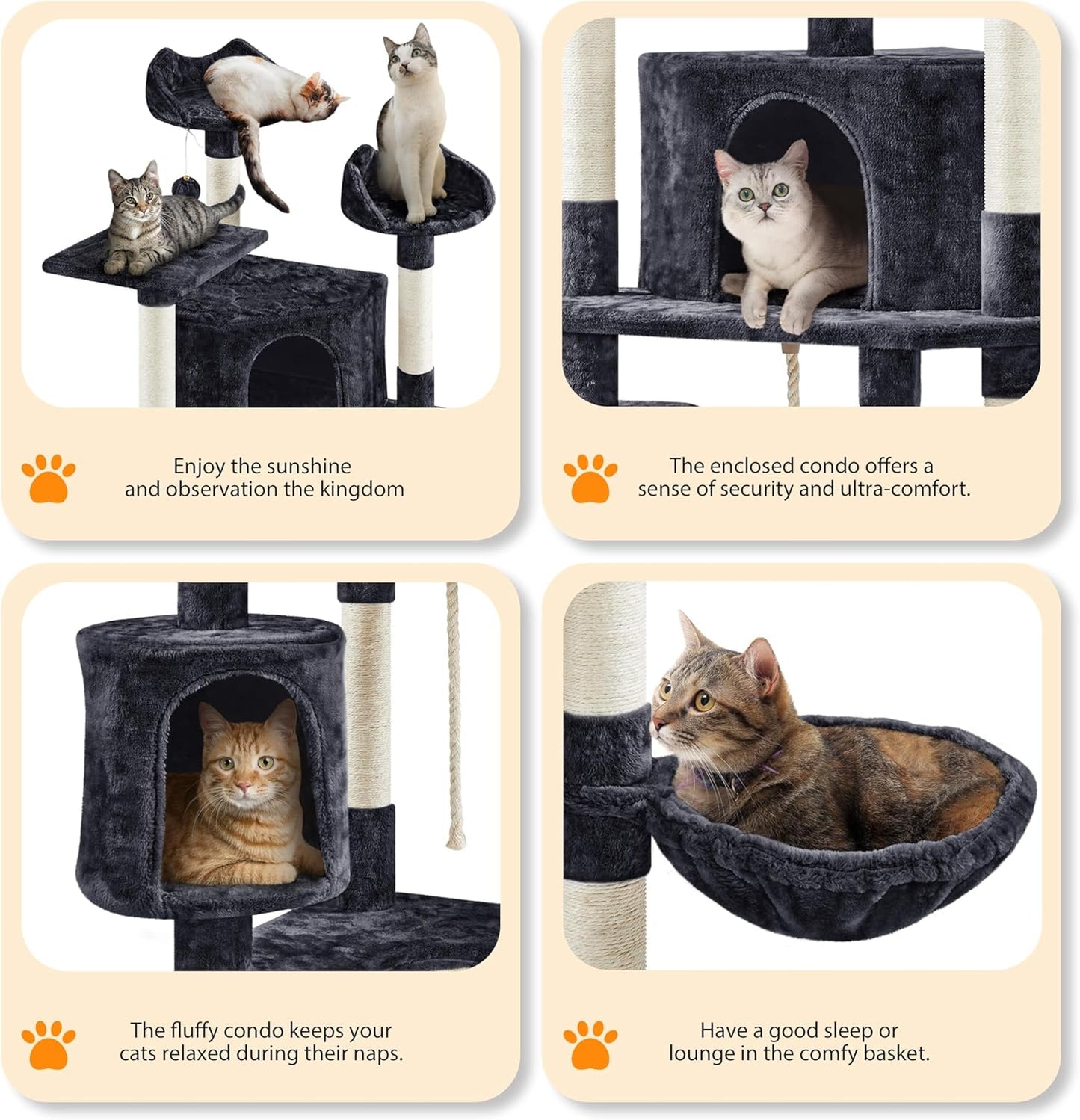 Enjoy the sunshine and observation the kingdom

The enclosed condo offers a sense of security and ultra-comfort.

The fluffy condo keeps your cats relaxed during their naps.

Have a good sleep or lounge in the comfy basket.