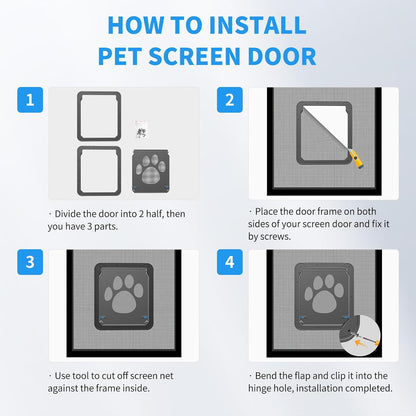 HOW TO INSTALL
PET SCREEN DOOR

1

· Divide the door into 2 half, then you have 3 parts.

2

· Place the door frame on both sides of your screen door and fix it by screws.

3

· Use tool to cut off screen net against the frame inside.

4

· Bend the flap and clip it into the hinge hole, installation completed.