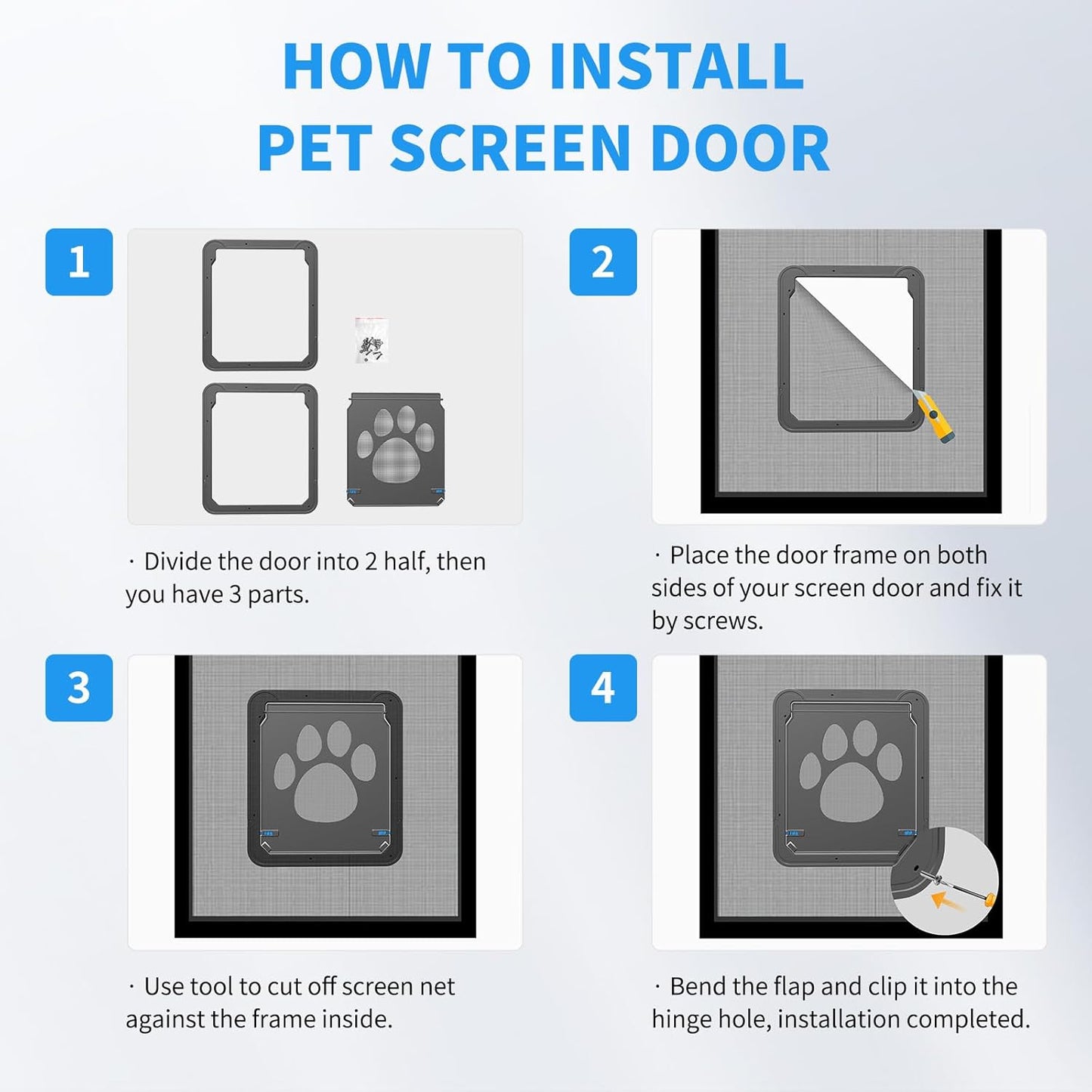 HOW TO INSTALL
PET SCREEN DOOR

1

· Divide the door into 2 half, then you have 3 parts.

2

· Place the door frame on both sides of your screen door and fix it by screws.

3

· Use tool to cut off screen net against the frame inside.

4

· Bend the flap and clip it into the hinge hole, installation completed.