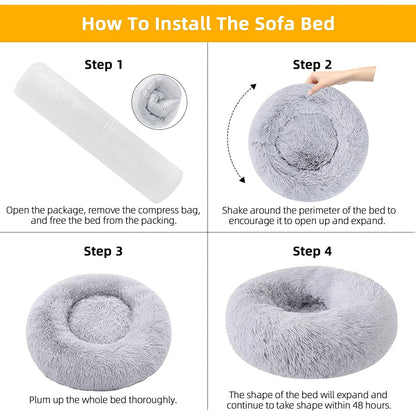 How To Install The Sofa Bed

Step 1

Open the package, remove the compress bag, and free the bed from the packing.

Step 2

Shake around the perimeter of the bed to encourage it to open up and expand.

Step 3

Plum up the whole bed thoroughly.

Step 4

The shape of the bed will expand and continue to take shape within 48 hours.