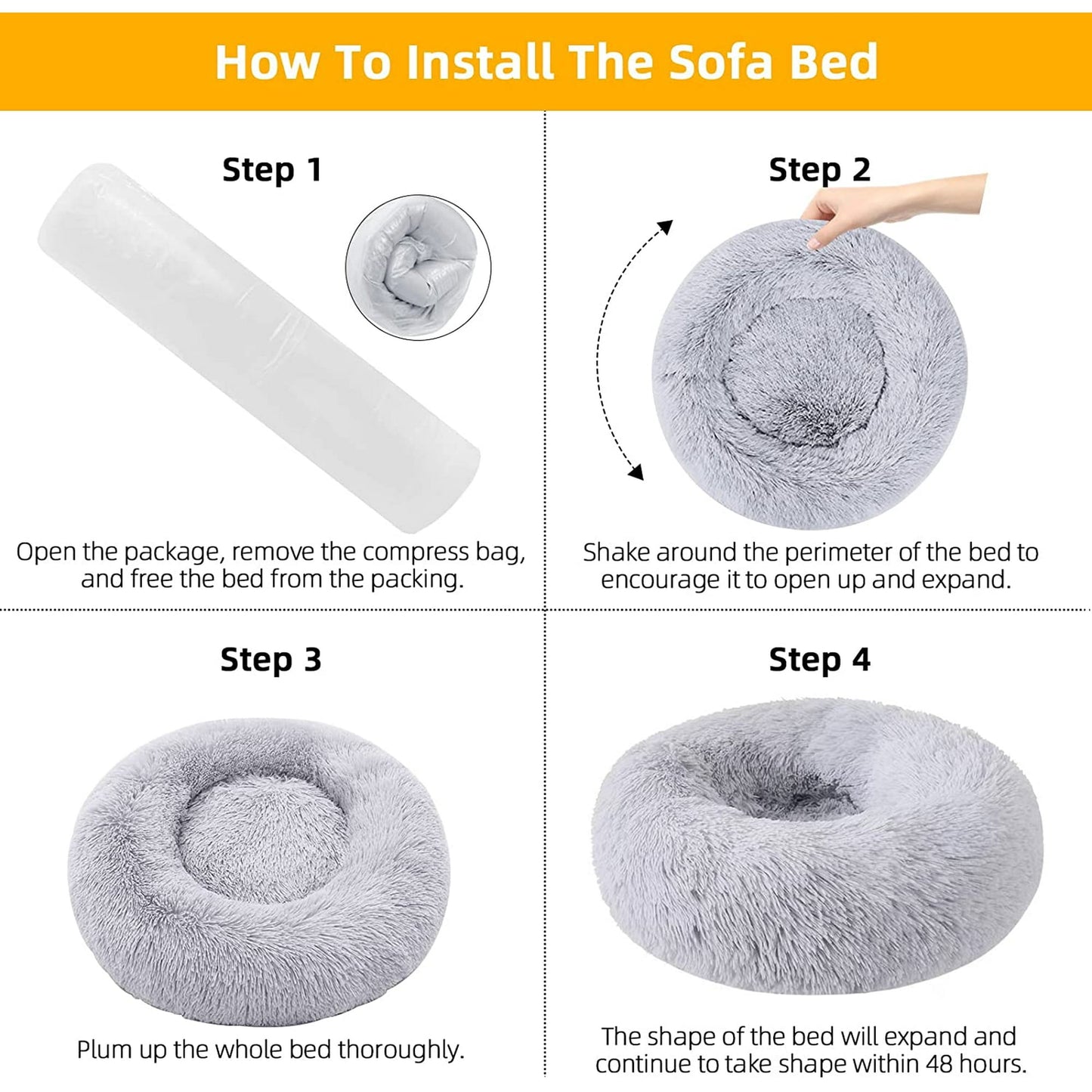 How To Install The Sofa Bed

Step 1

Open the package, remove the compress bag, and free the bed from the packing.

Step 2

Shake around the perimeter of the bed to encourage it to open up and expand.

Step 3

Plum up the whole bed thoroughly.

Step 4

The shape of the bed will expand and continue to take shape within 48 hours.