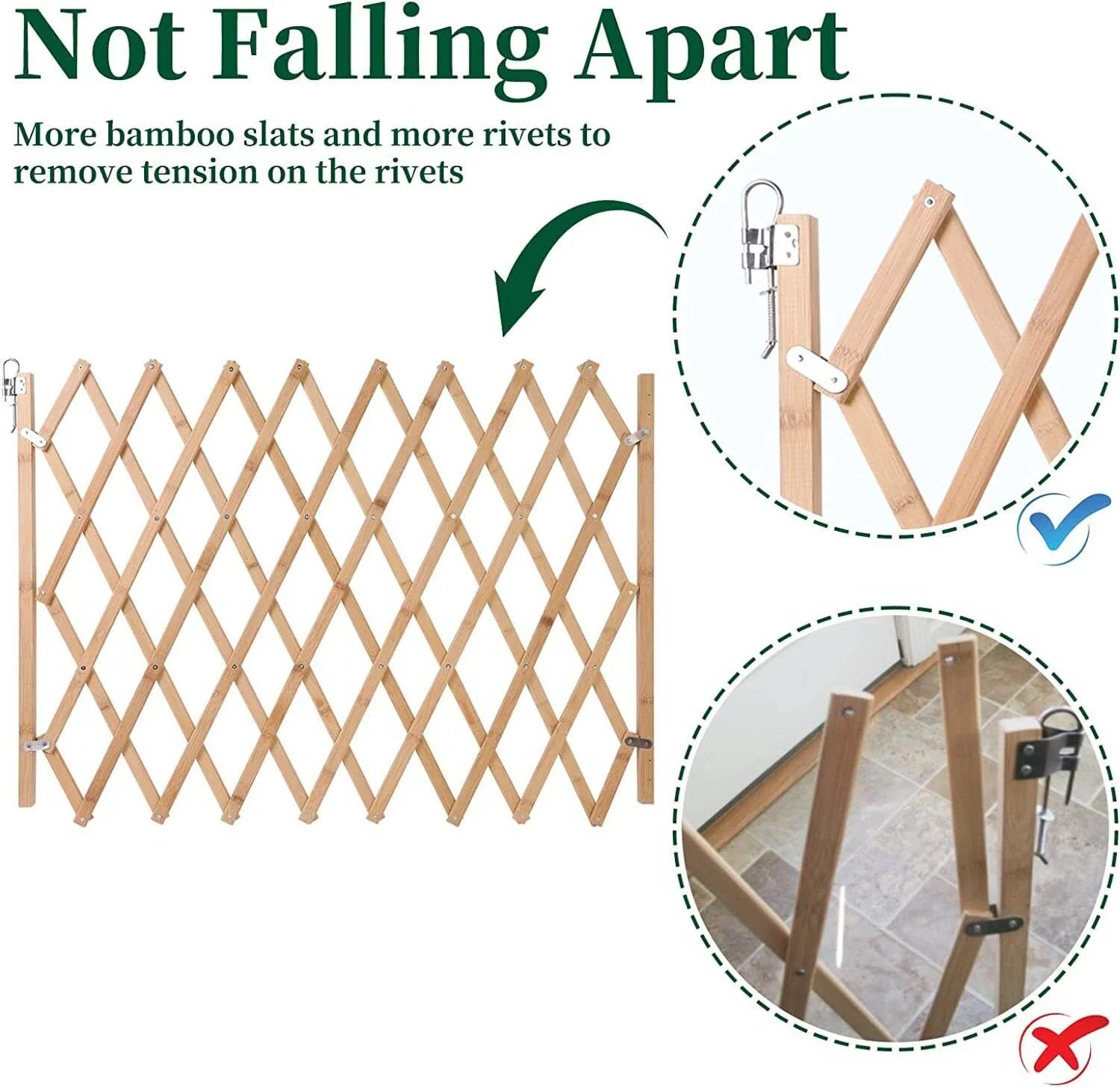 Not Falling Apart

More bamboo slats and more rivets to remove tension on the rivets