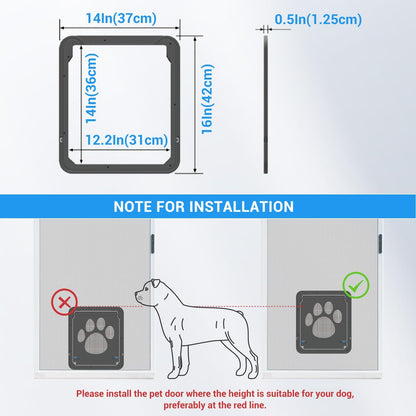 14In(37cm)

0.5In(1.25cm)

14In(36cm)

16In(42cm)

12.2In(31cm)

NOTE FOR INSTALLATION

Please install the pet door where the height is suitable for your dog, preferably at the red line.