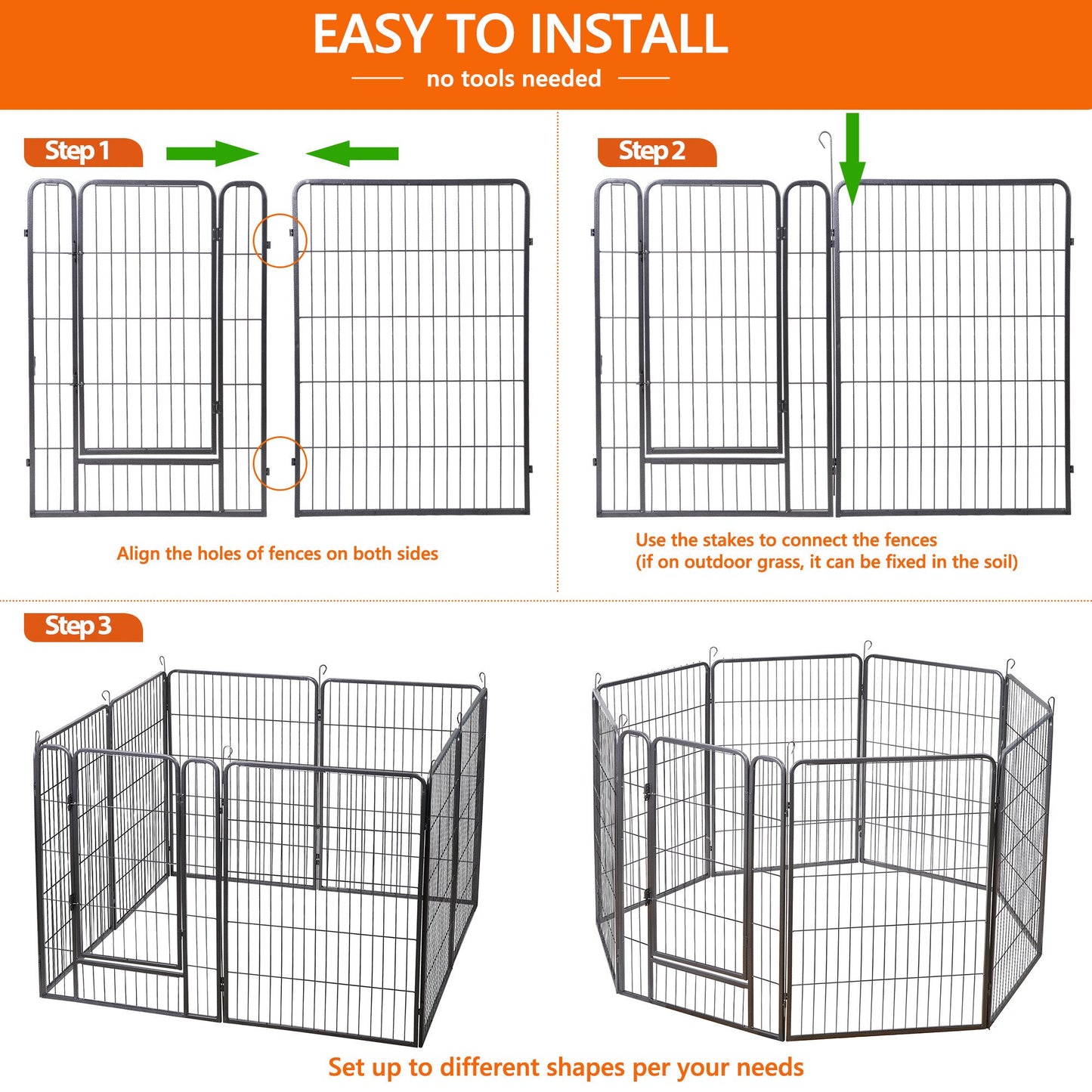 EASY TO INSTALL

no tools needed

Step 1

Align the holes of fences on both sides

Step 2

Use the stakes to connect the fences
(if on outdoor grass, it can be fixed in the soil)

Step 3

Set up to different shapes per your needs